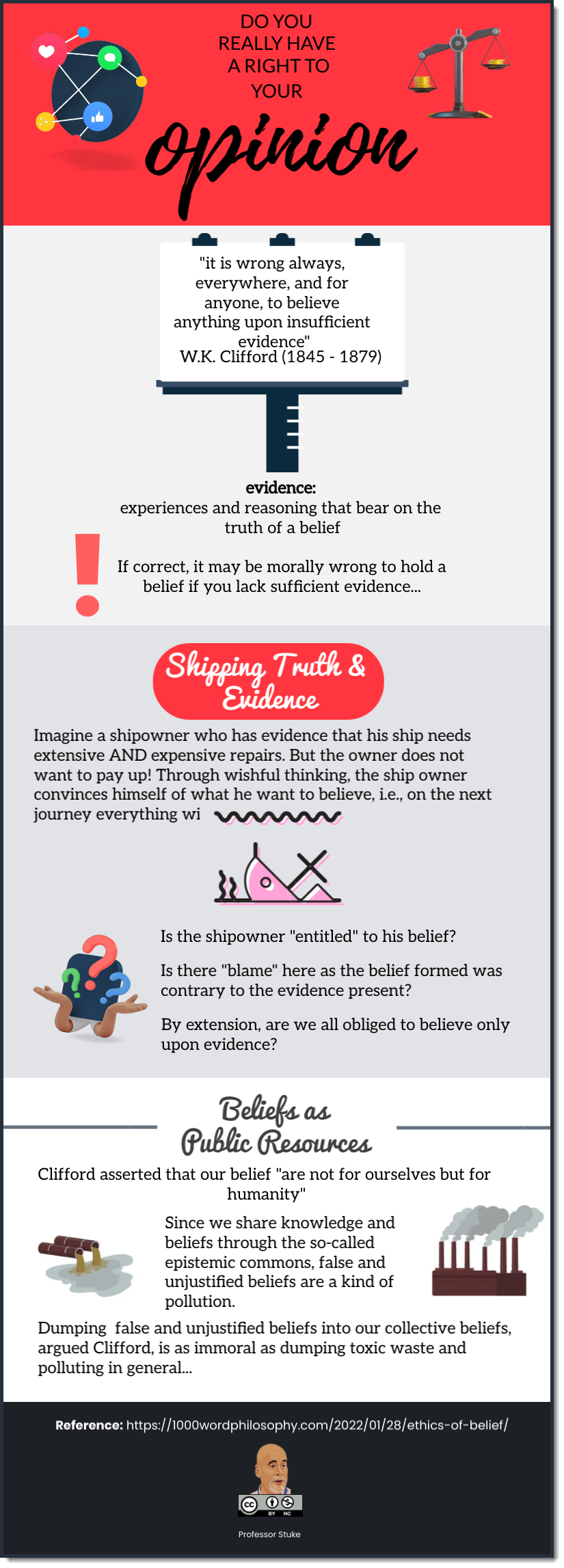 DO YOU REALLY HAVE A RIGHT TO YOUR

opinion

"it is wrong always, everywhere, and for anyone, to believe anything upon insufficient evidence"
W.K. Clifford (1845 - 1879)

evidence:
experiences and reasoning that bear on the truth of a belief

If correct, it may be morally wrong to hold a belief if you lack sufficient evidence...

Shipping Truth & Evidence

Imagine a shipowner who has evidence that his ship needs extensive AND expensive repairs. But the owner does not want to pay up! Through wishful thinking, the ship owner convinces himself of what he want to believe, i.e., on the next journey everything wi

Is the shipowner "entitled" to his belief?

Is there "blame" here as the belief formed was contrary to the evidence present?

By extension, are we all obliged to believe only upon evidence?

Beliefs as Public Resources

Clifford asserted that our belief "are not for ourselves but for humanity"

Since we share knowledge and beliefs through the so-called epistemic commons, false and unjustified beliefs are a kind of pollution.

Dumping false and unjustified beliefs into our collective beliefs, argued Clifford, is as immoral as dumping toxic waste and polluting in general...

Reference: https://1000wordphilosophy.com/2022/01/28/ethics-of-belief/

BY NC

Professor Stuke